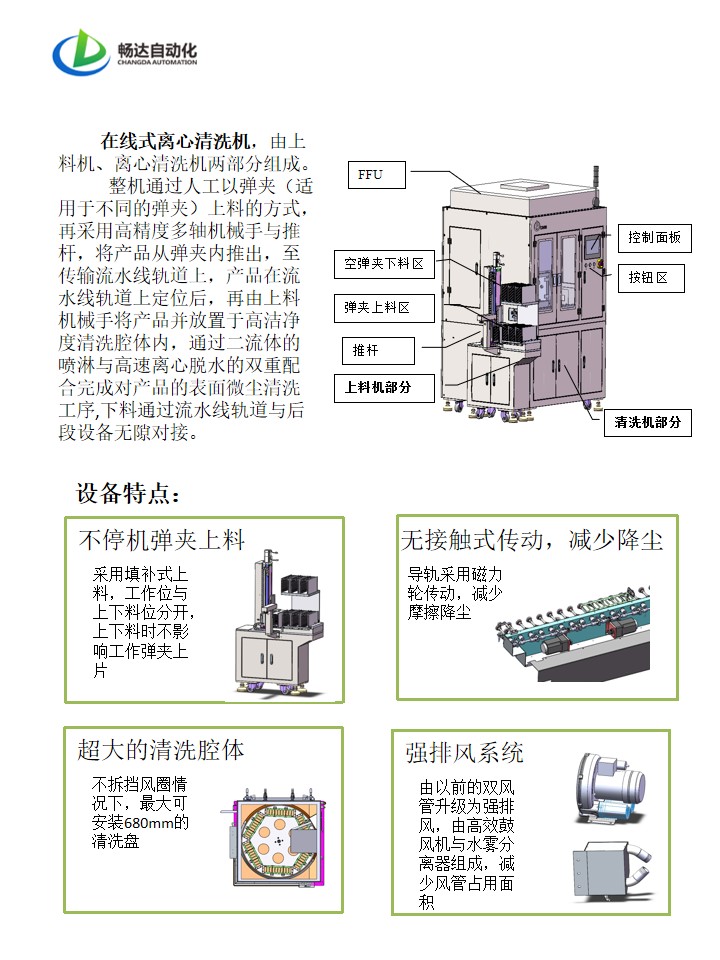 畅达自动化
CHANGDA AUTOMATION

在线式离心清洗机，由上料机、离心清洗机两部分组成。

整机通过人工以弹夹（适用于不同的弹夹）上料的方式，再采用高精度多轴机械手与推杆，将产品从弹夹内推出，至传输流水线轨道上，产品在流水线轨道上定位后，再由上料机械手将产品并放置于高洁净度清洗腔体内，通过二流体的喷淋与高速离心脱水的双重配合完成对产品的表面微尘清洗工序，下料通过流水线轨道与后段设备无隙对接。

FFU
空弹夹下料区
弹夹上料区
推杆
上料机部分
控制面板
按钮区
清洗机部分

设备特点：

不停机弹夹上料

采用填补式上料，工作位与上下料位分开，上下料时不影响工作弹夹上片

无接触式传动，减少降尘

导轨采用磁力轮传动，减少摩擦降尘

超大的清洗腔体

不拆挡风圈情况下，最大可安装680mm的清洗盘

强排风系统

由以前的双风管升级为强排风，由高效鼓风机与水雾分离器组成，减少风管占用面积